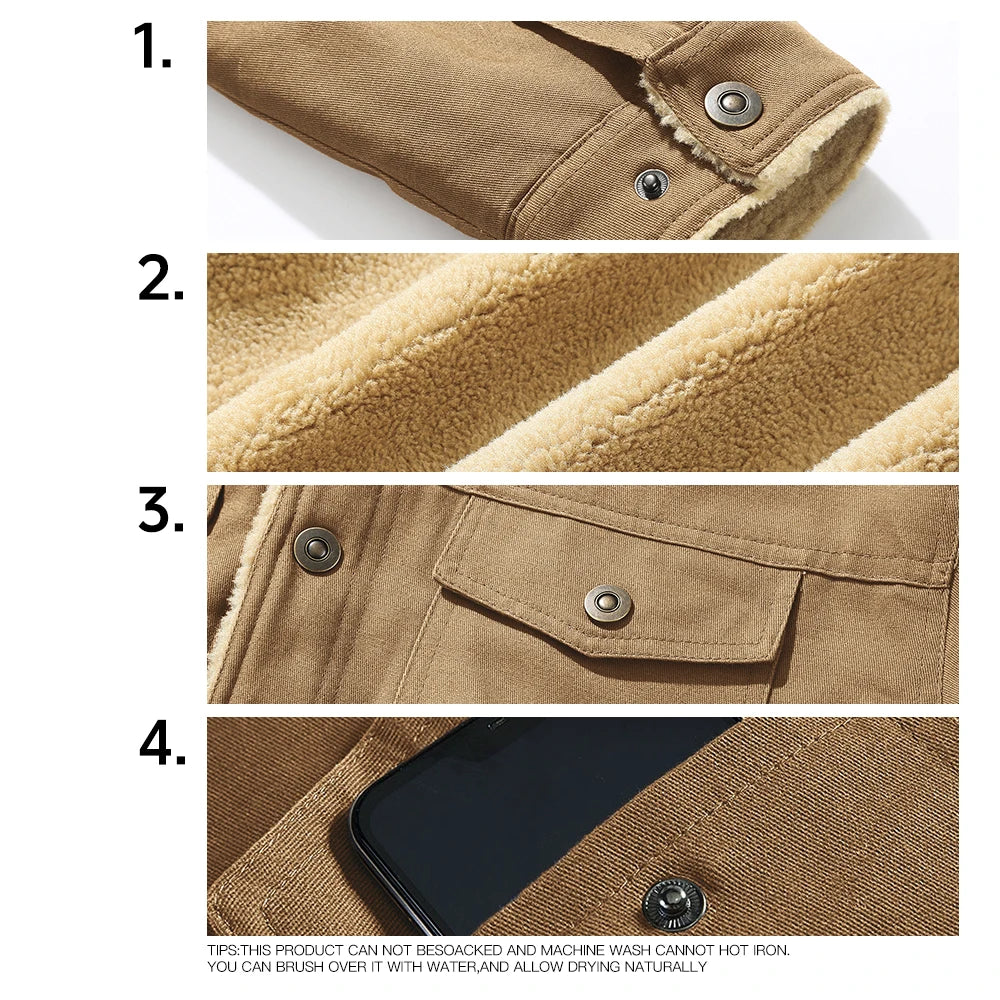 1.

2.

3.

4.

TIPS:THIS PRODUCT CAN NOT BESOACKED AND MACHINE WASH CANNOT HOT IRON. YOU CAN BRUSH OVER IT WITH WATER,AND ALLOW DRYING NATURALLY